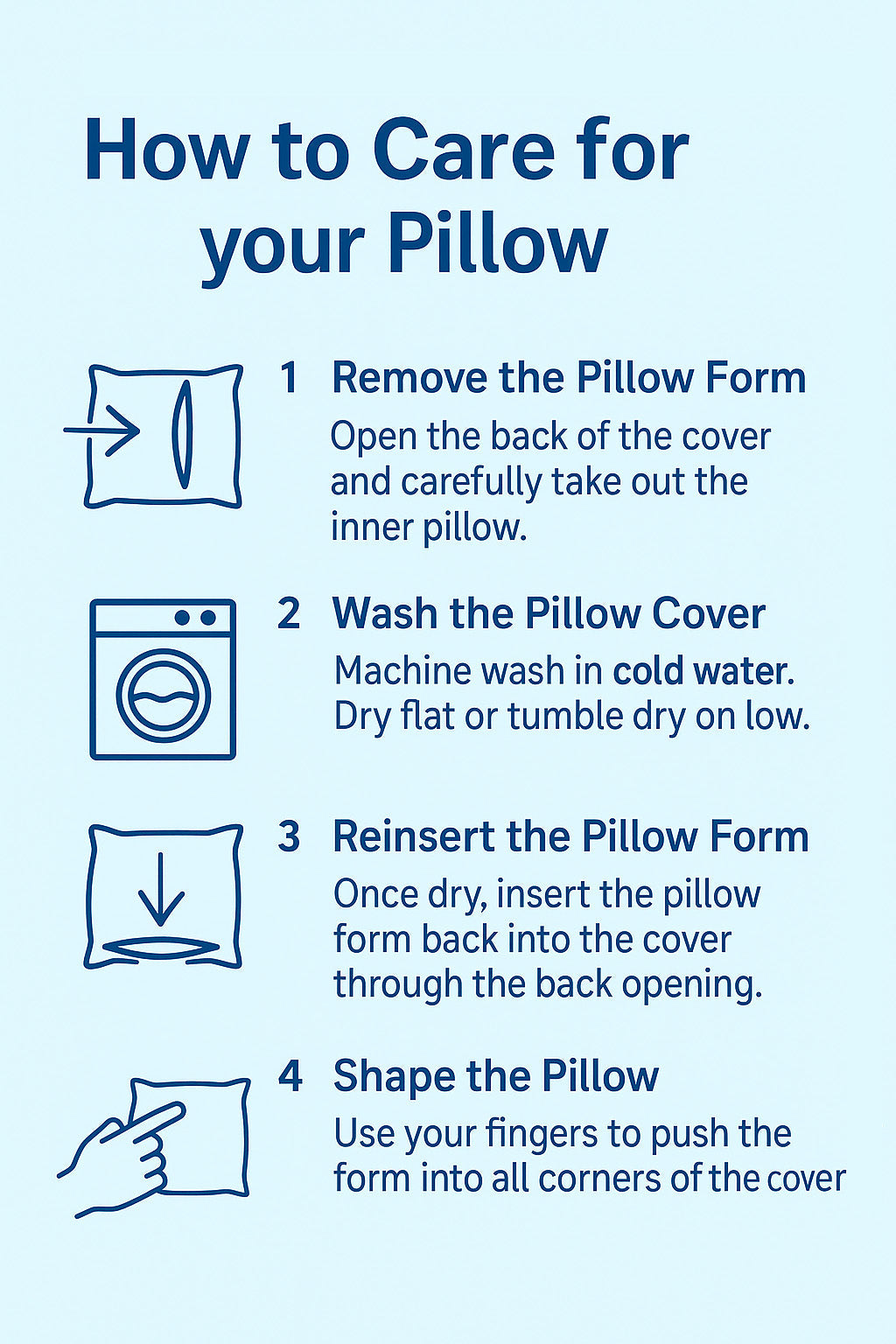 How to Care for your Pillow

1 Remove the Pillow Form
Open the back of the cover and carefully take out the inner pillow.

2 Wash the Pillow Cover
Machine wash in cold water. Dry flat or tumble dry on low.

3 Reinsert the Pillow Form
Once dry, insert the pillow form back into the cover through the back opening.

4 Shape the Pillow
Use your fingers to push the form into all corners of the cover